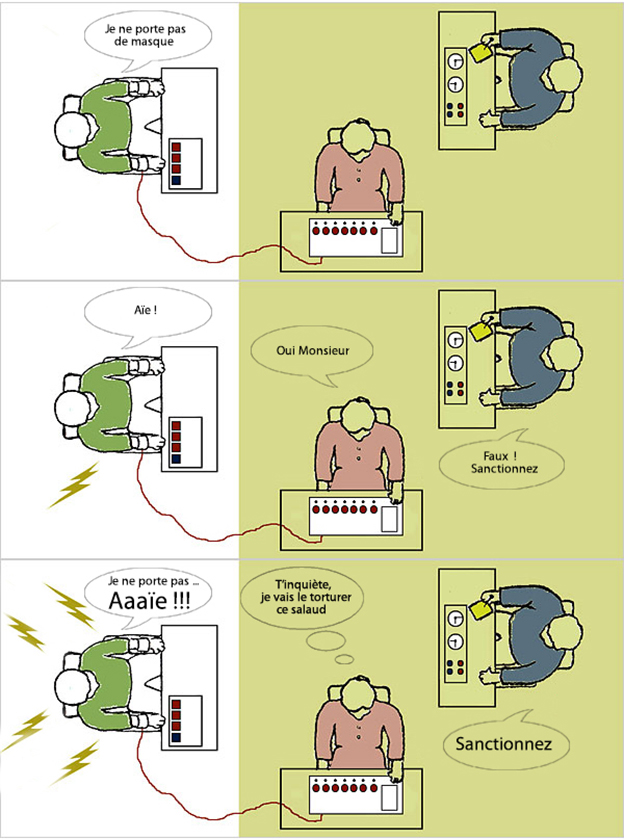 Je ne porte pas de masque

Aïe !

Oui Monsieur

Faux ! Sanctionnez

Je ne porte pas ...
Aaaïe !!!

T'inquiète, je vais le torturer ce salaud

Sanctionnez